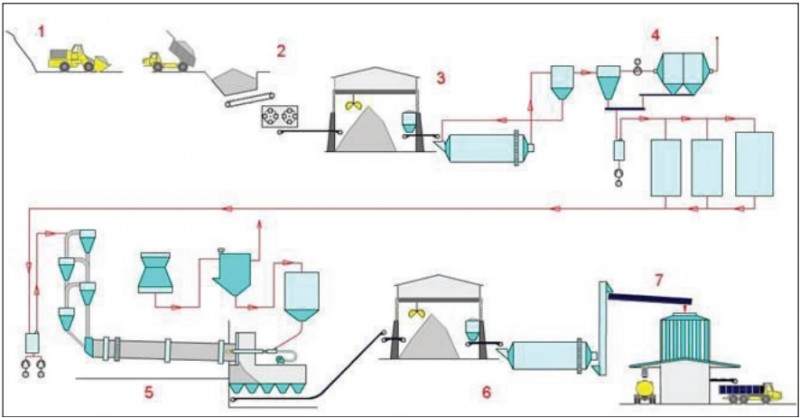 1
2
3
4
5
6
7